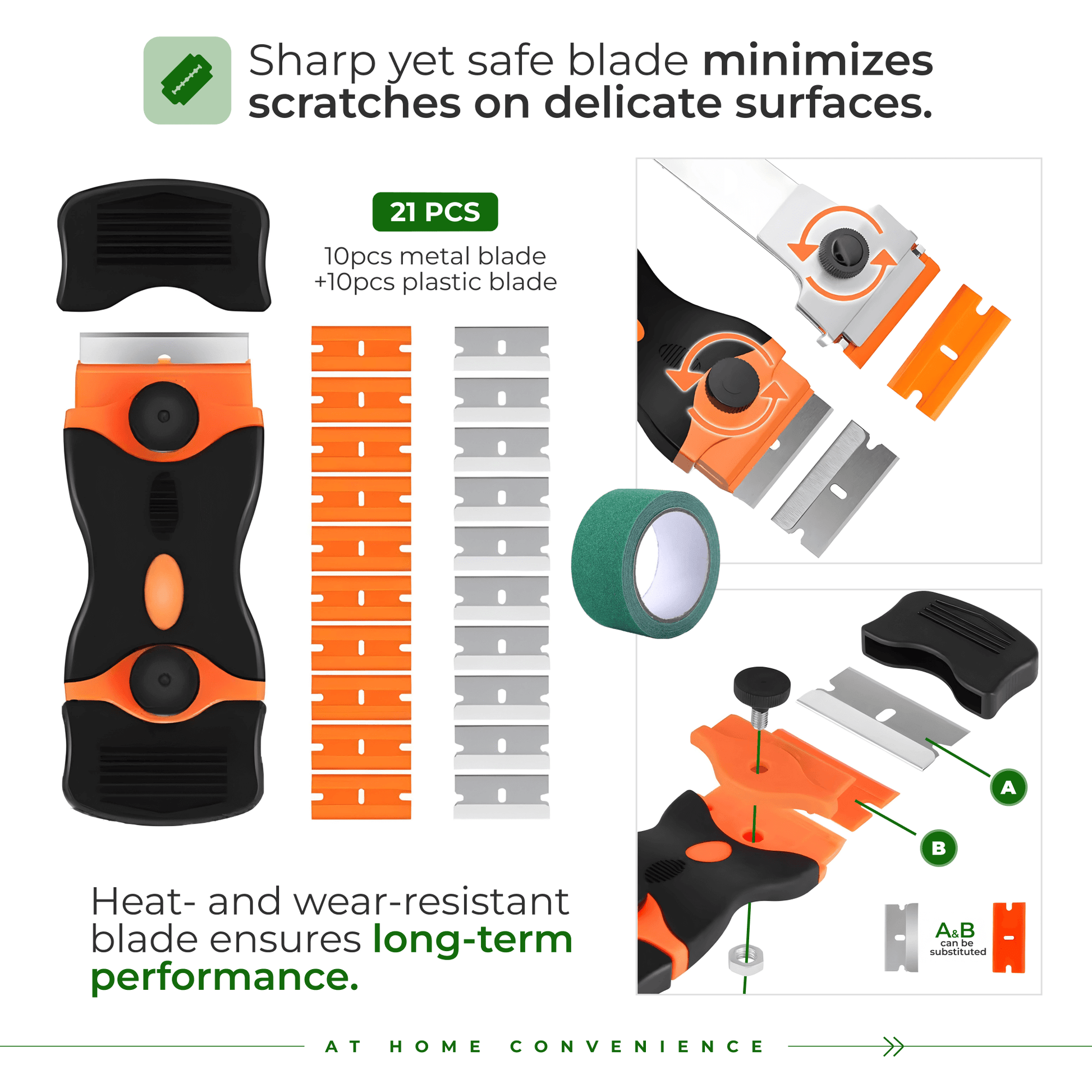 Sharp yet safe blade minimizes scratches on delicate surfaces.

21 PCS

10pcs metal blade +10pcs plastic blade

A

B

A&B can be substituted

Heat- and wear-resistant blade ensures long-term performance.

AT HOME CONVENIENCE